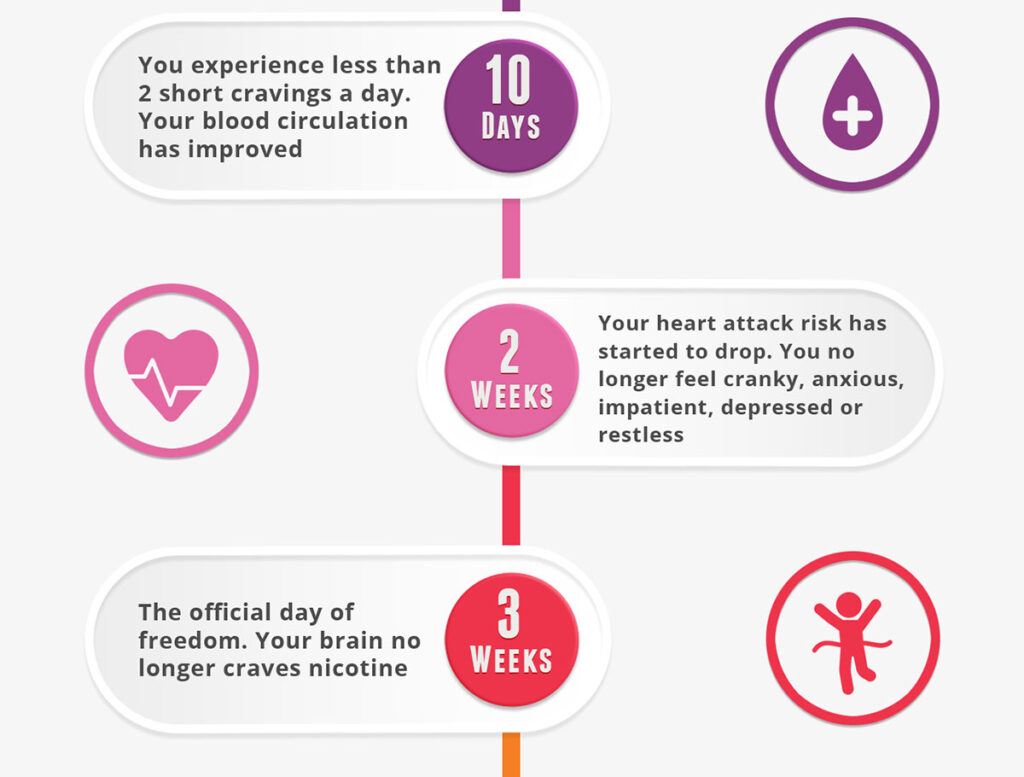 You experience less than 2 short cravings a day. Your blood circulation has improved

10 DAYS

2 WEEKS

Your heart attack risk has started to drop. You no longer feel cranky, anxious, impatient, depressed or restless

The official day of freedom. Your brain no longer craves nicotine

3 WEEKS