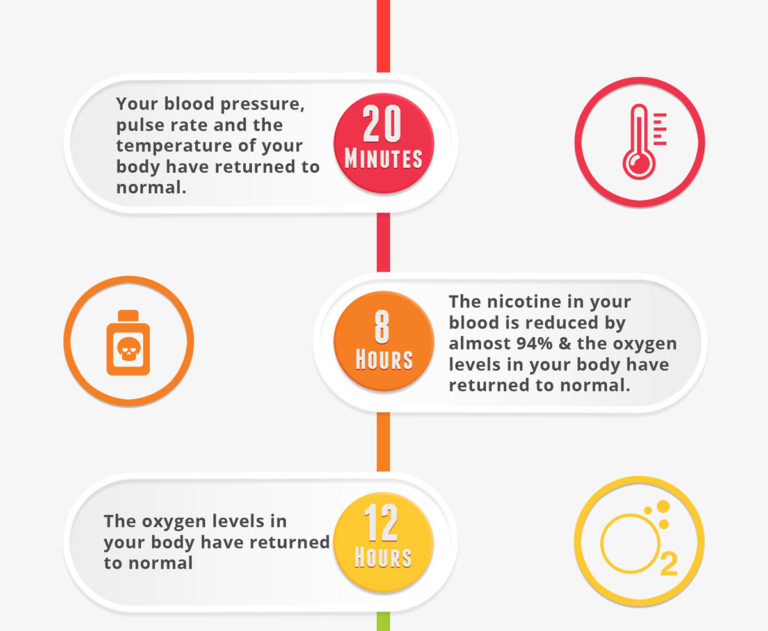 Your blood pressure, pulse rate and the temperature of your body have returned to normal.

20
MINUTES

8
HOURS

The nicotine in your blood is reduced by almost 94% & the oxygen levels in your body have returned to normal.

The oxygen levels in your body have returned to normal

12
HOURS

$O_2$